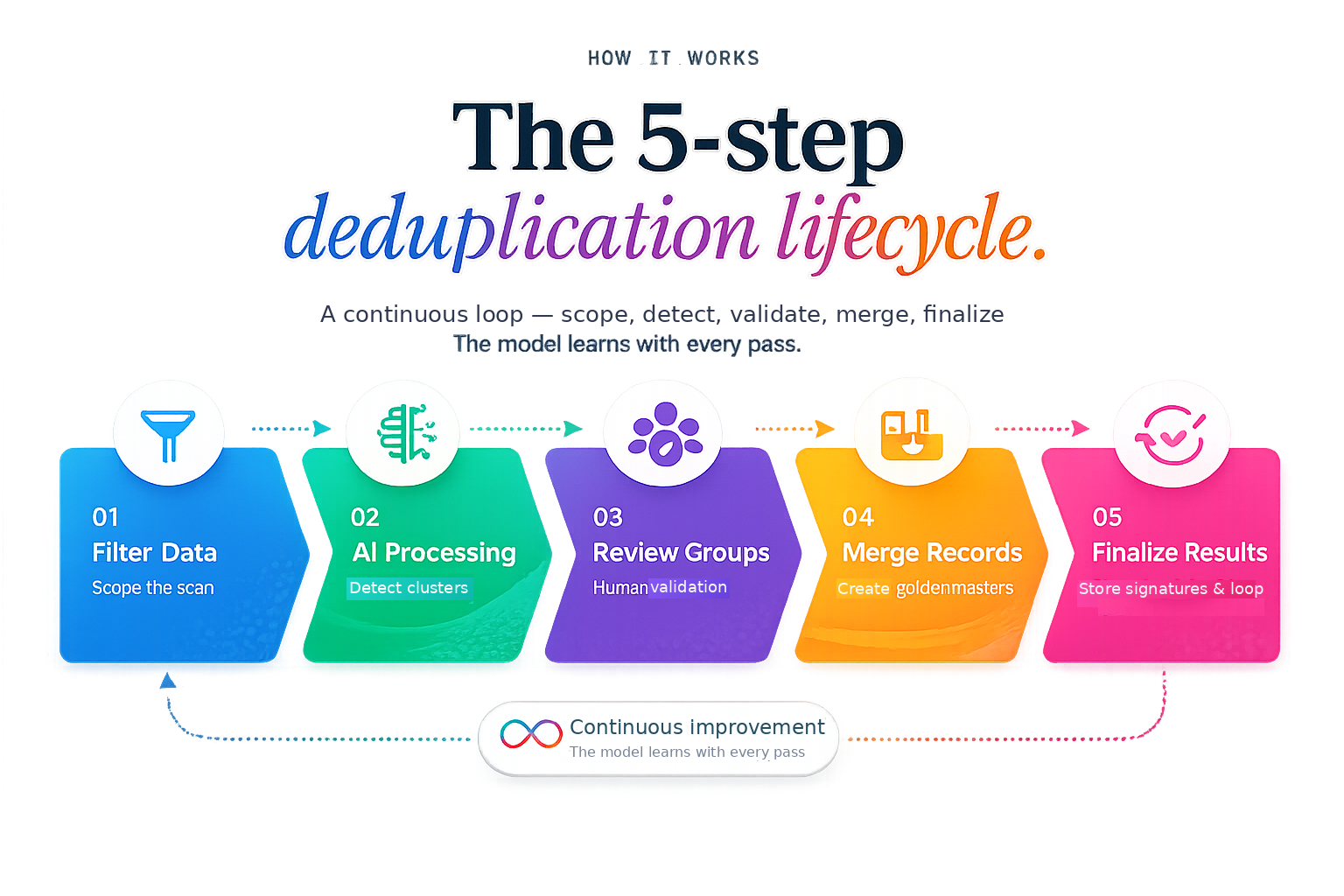 HOW IT WORKS

The 5-step deduplication lifecycle.

A continuous loop — scope, detect, validate, merge, finalize
The model learns with every pass.

01
Filter Data
Scope the scan

02
AI Processing
Detect clusters

03
Review Groups
Humanvalidation

04
Merge Records
Create goldenmasters

05
Finalize Results
Store signatures & loop

Continuous improvement
The model learns with every pass